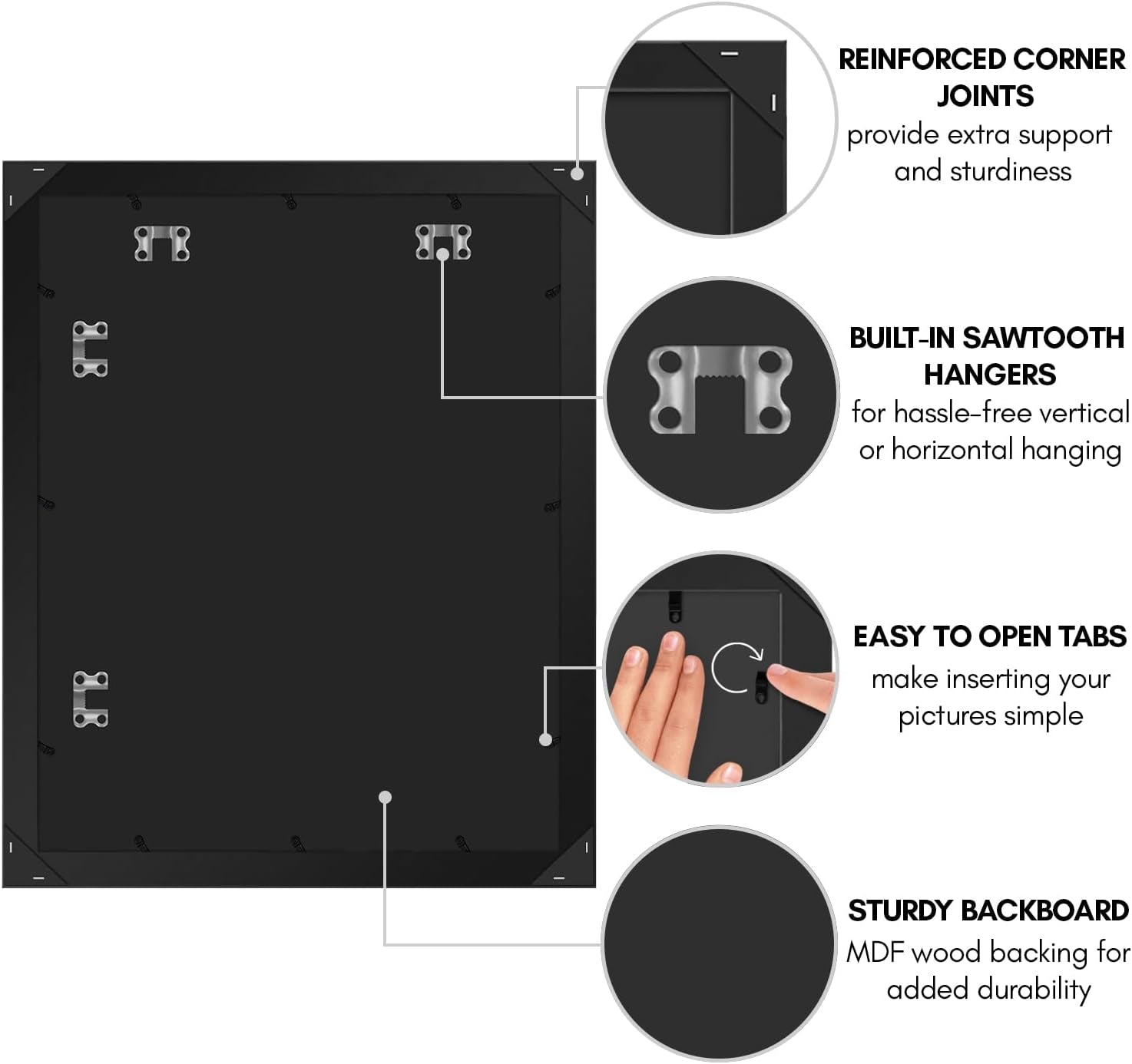 REINFORCED CORNER JOINTS
provide extra support and sturdiness

BUILT-IN SAWTOOTH HANGERS
for hassle-free vertical or horizontal hanging

EASY TO OPEN TABS
make inserting your pictures simple

STURDY BACKBOARD
MDF wood backing for added durability