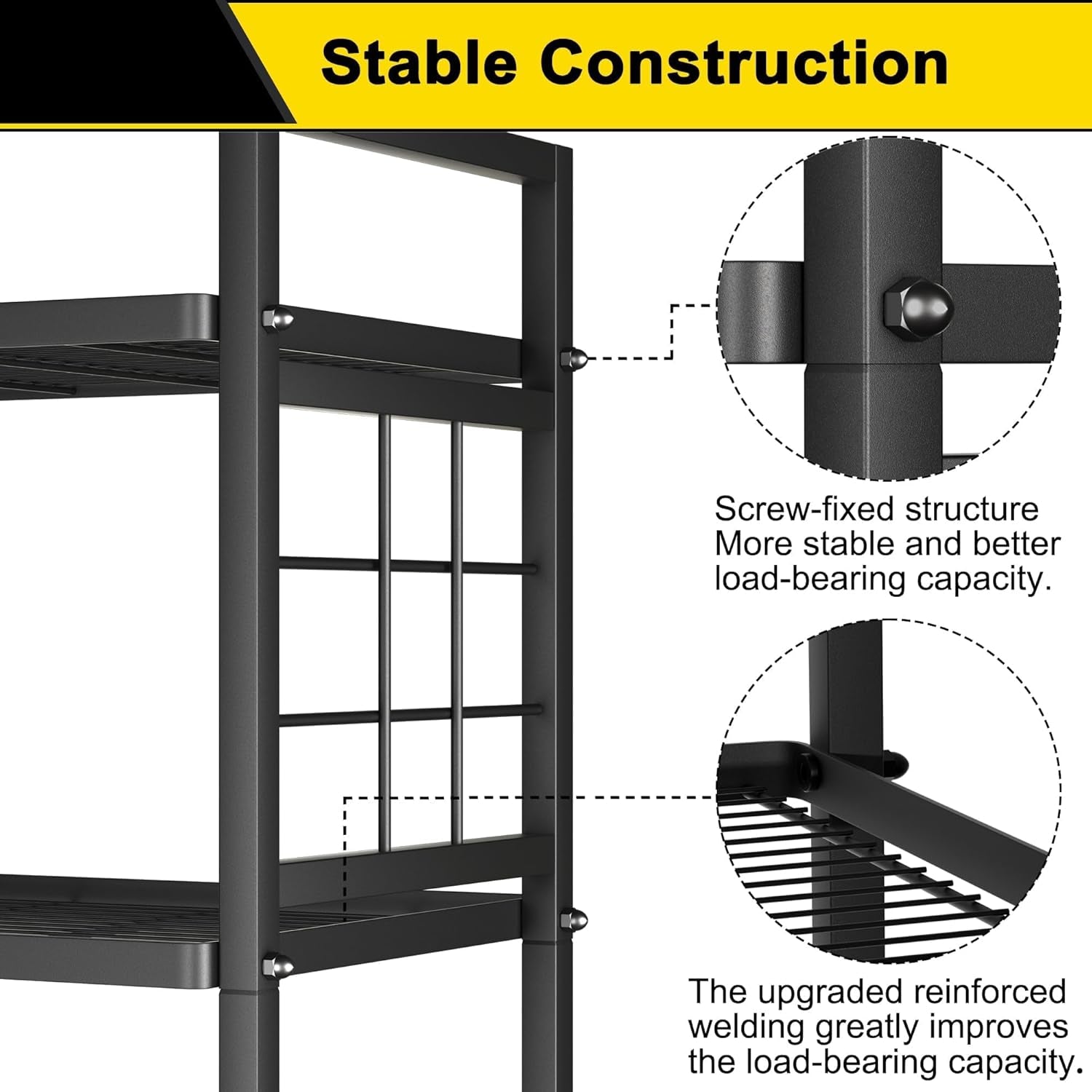 Stable Construction

Screw-fixed structure
More stable and better load-bearing capacity.

The upgraded reinforced welding greatly improves the load-bearing capacity.